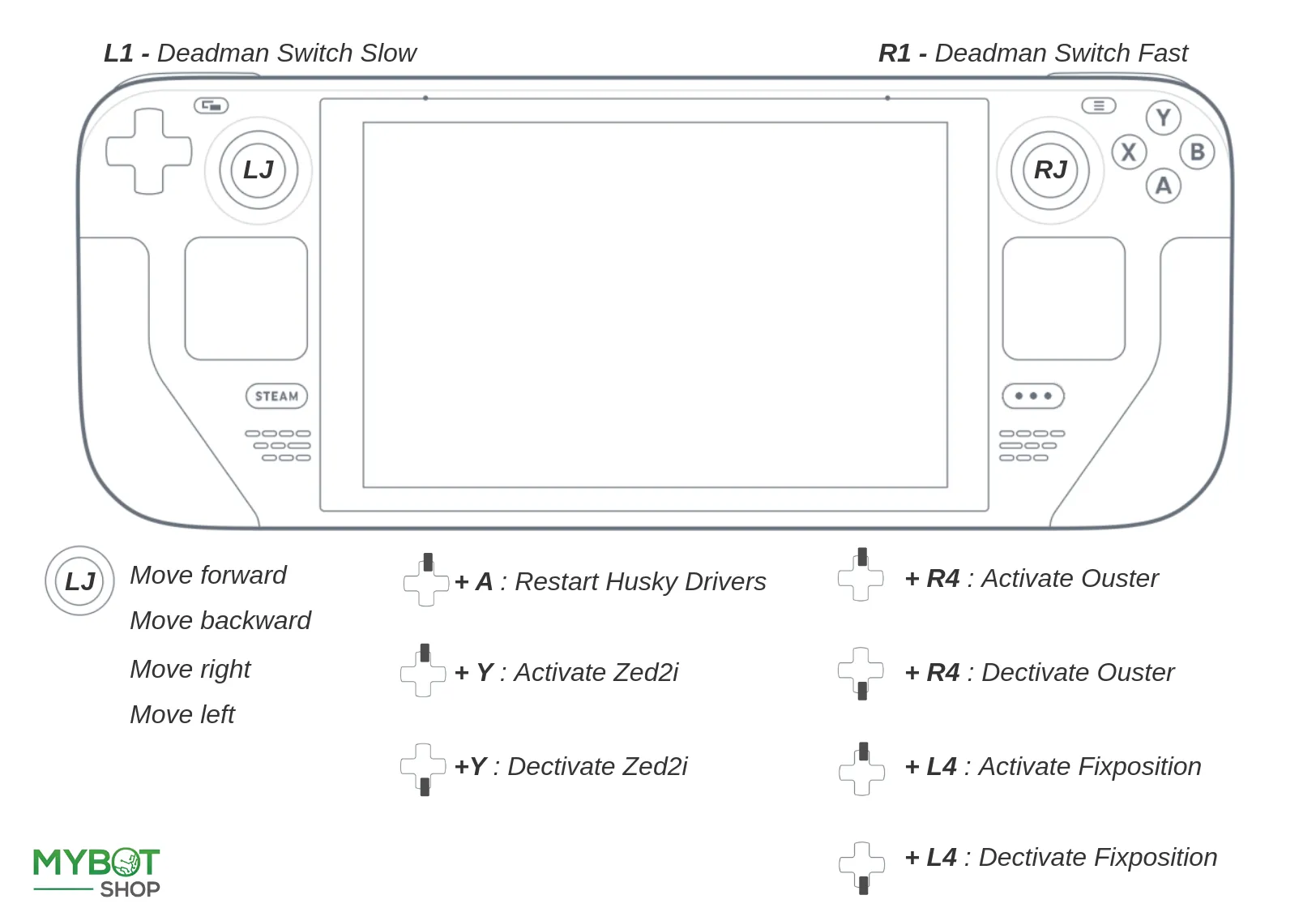 L1 - Deadman Switch Slow

R1 - Deadman Switch Fast

LJ

STEAM

RJ

Y

X

B

A

LJ

Move forward

Move backward

Move right

Move left

+ A : Restart Husky Drivers

+ Y : Activate Zed2i

+Y : Dectivate Zed2i

+ R4 : Activate Ouster

+ R4 : Dectivate Ouster

+ L4 : Activate Fixposition

+ L4 : Dectivate Fixposition

MYBOT SHOP